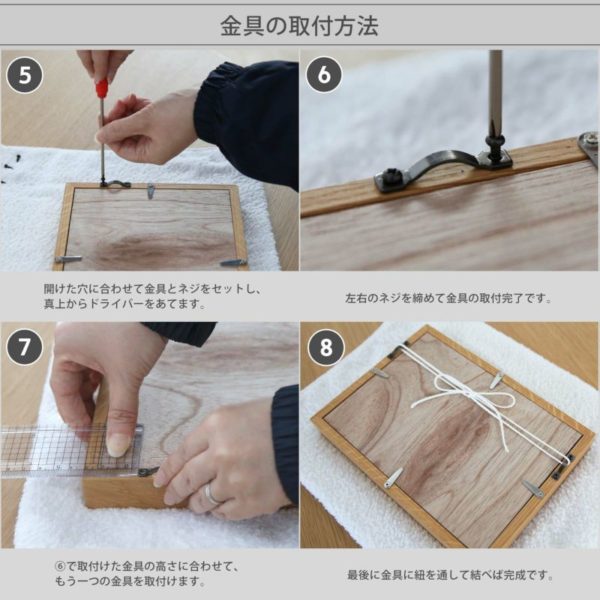 金具の取付方法

5

開けた穴に合わせて金具とネジをセットし、真上からドライバーをあてます。

6

左右のネジを締めて金具の取付完了です。

7

⑥で取付けた金具の高さに合わせて、もう一つの金具を取付けます。

8

最後に金具に紐を通して結べば完成です。